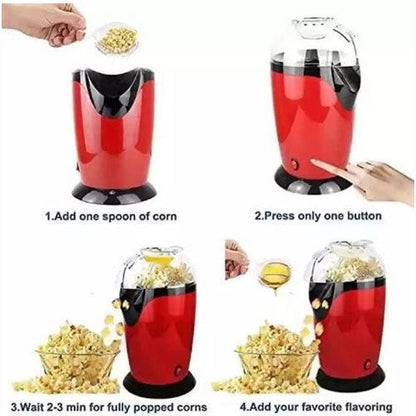 1.Add one spoon of corn

2.Press only one button

3.Wait 2-3 min for fully popped corns

4.Add your favorite flavoring