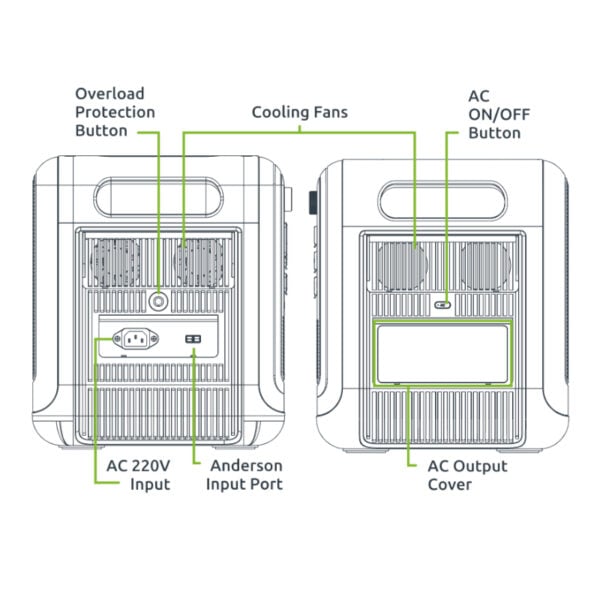 Overload Protection Button

Cooling Fans

AC ON/OFF Button

AC 220V Input

Anderson Input Port

AC Output Cover