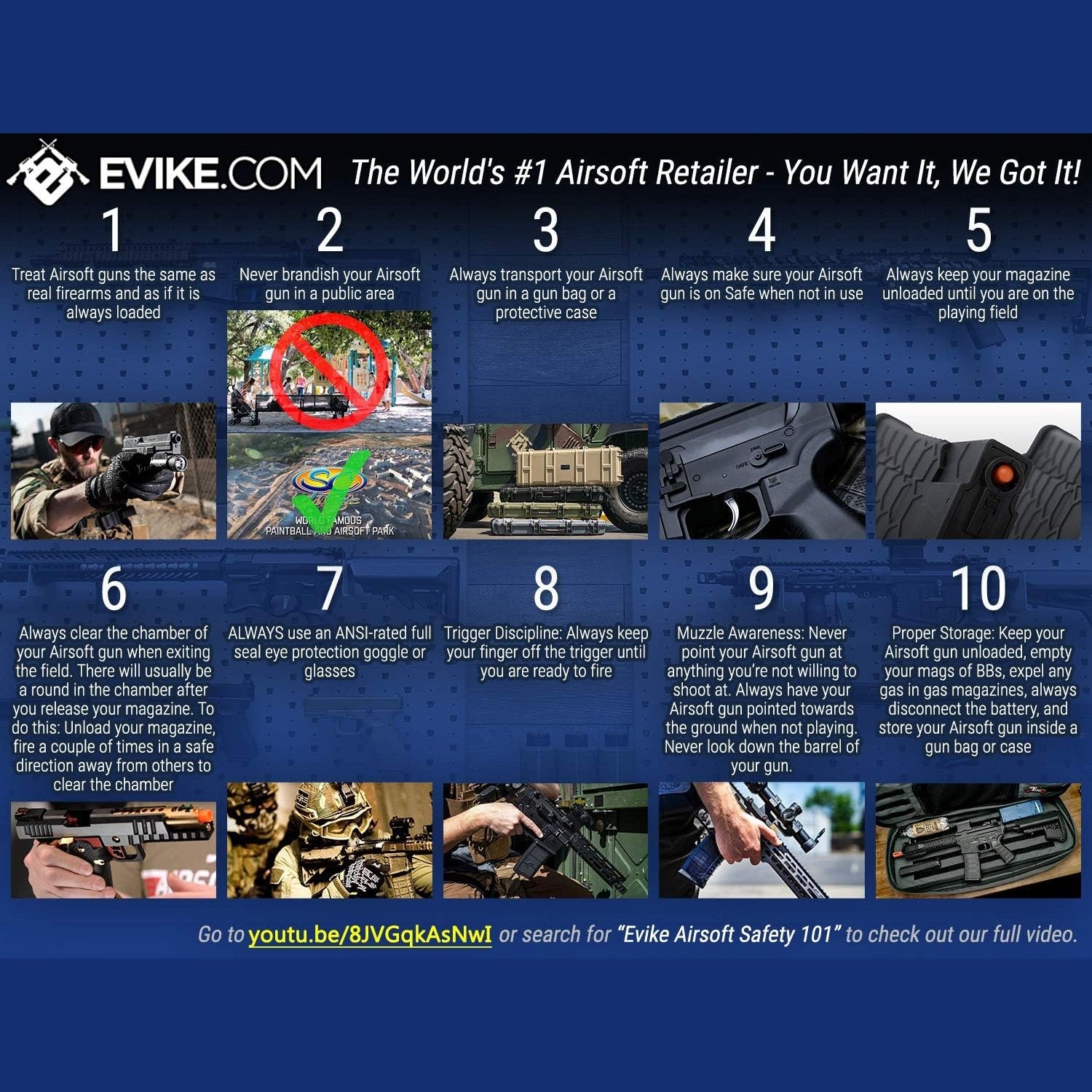 EVIKE.COM The World's #1 Airsoft Retailer - You Want It, We Got It!

1
Treat Airsoft guns the same as real firearms and as if it is always loaded

2
Never brandish your Airsoft gun in a public area

WORLD FAMOUS PAINTBALL AND AIRSOFT PARK

3
Always transport your Airsoft gun in a gun bag or a protective case

4
Always make sure your Airsoft gun is on Safe when not in use

SAFE

5
Always keep your magazine unloaded until you are on the playing field

6
Always clear the chamber of your Airsoft gun when exiting the field. There will usually be a round in the chamber after you release your magazine. To do this: Unload your magazine, fire a couple of times in a safe direction away from others to clear the chamber

7
ALWAYS use an ANSI-rated full seal eye protection goggle or glasses

8
Trigger Discipline: Always keep your finger off the trigger until you are ready to fire

9
Muzzle Awareness: Never point your Airsoft gun at anything you're not willing to shoot at. Always have your Airsoft gun pointed towards the ground when not playing. Never look down the barrel of your gun.

10
Proper Storage: Keep your Airsoft gun unloaded, empty your mags of BBs, expel any gas in gas magazines, always disconnect the battery, and store your Airsoft gun inside a gun bag or case

Go to youtu.be/8JVGqkAsNwI or search for "Evike Airsoft Safety 101" to check out our full video.