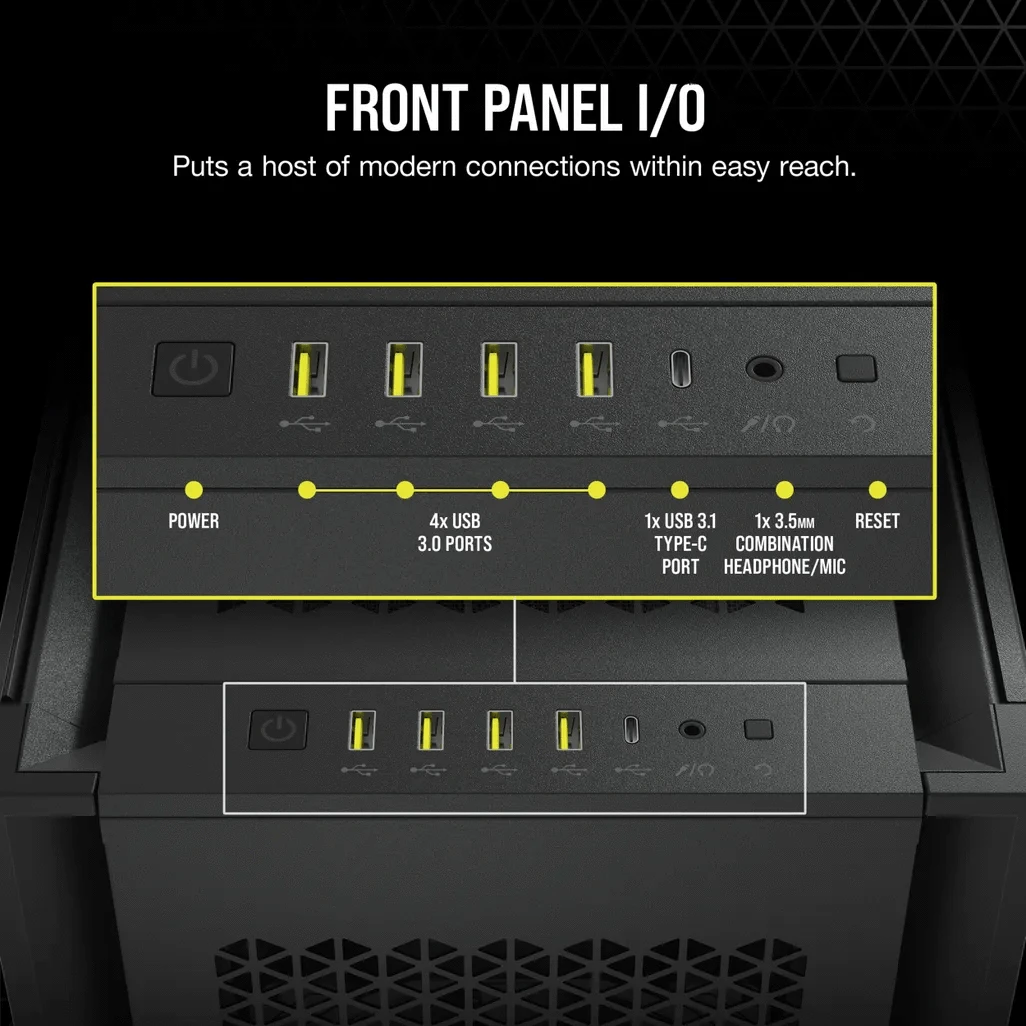 FRONT PANEL I/O

Puts a host of modern connections within easy reach.

POWER

4x USB 3.0 PORTS

1x USB 3.1 TYPE-C PORT

1x 3.5MM COMBINATION HEADPHONE/MIC

RESET