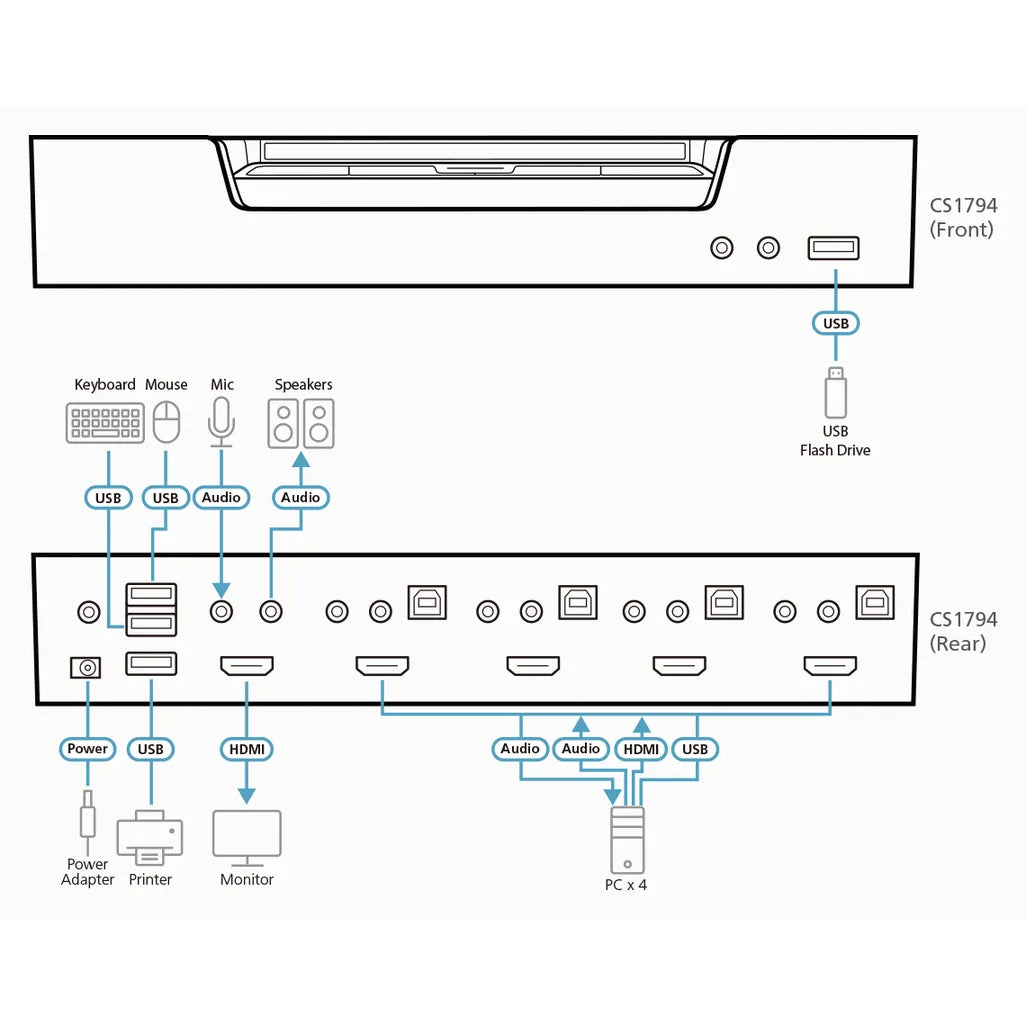 CS1794
(Front)

USB

USB
Flash Drive

Keyboard Mouse Mic Speakers

USB USB Audio Audio

CS1794
(Rear)

Power USB HDMI

Audio Audio HDMI USB

Power Adapter Printer Monitor

PC x 4